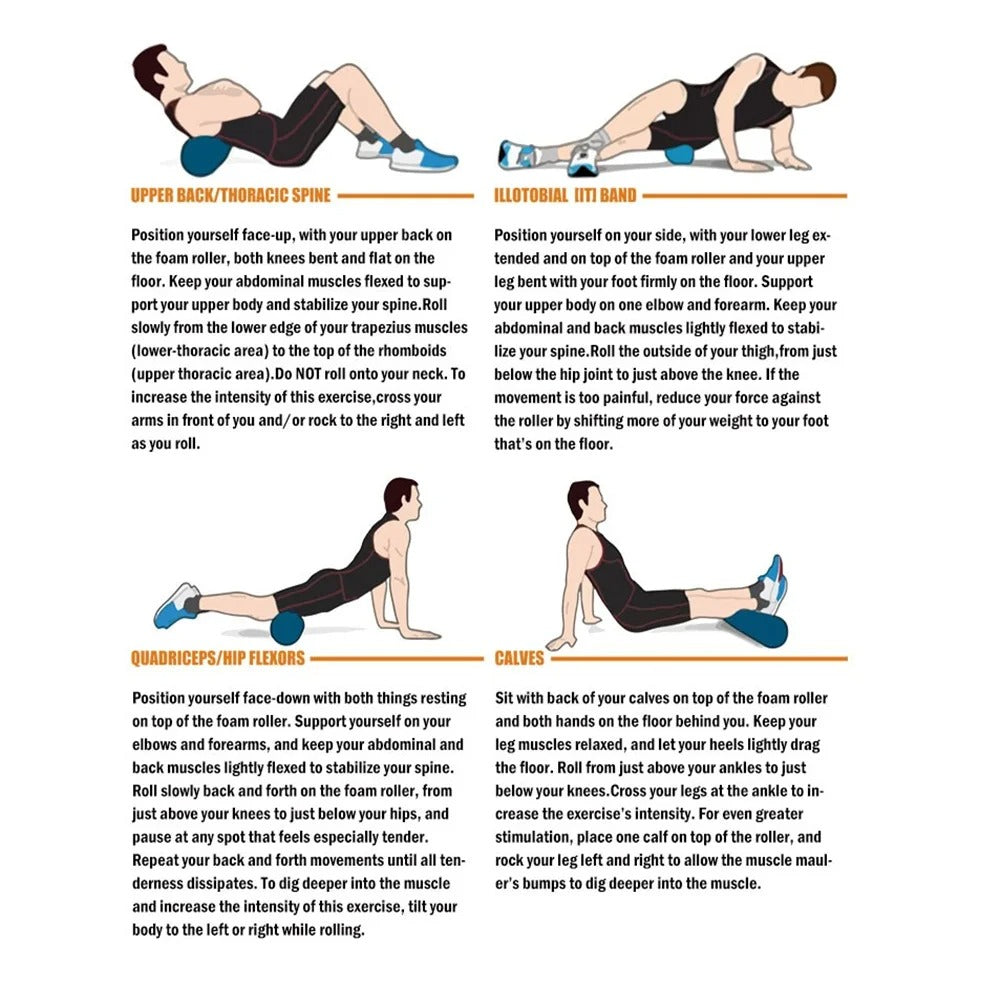 UPPER BACK/THORACIC SPINE

Position yourself face-up, with your upper back on the foam roller, both knees bent and flat on the floor. Keep your abdominal muscles flexed to support your upper body and stabilize your spine.Roll slowly from the lower edge of your trapezius muscles (lower-thoracic area) to the top of the rhomboids (upper thoracic area).Do NOT roll onto your neck. To increase the intensity of this exercise,cross your arms in front of you and/or rock to the right and left as you roll.

ILLOTOBIAL [IT] BAND

Position yourself on your side, with your lower leg extended and on top of the foam roller and your upper leg bent with your foot firmly on the floor. Support your upper body on one elbow and forearm. Keep your abdominal and back muscles lightly flexed to stabilize your spine.Roll the outside of your thigh,from just below the hip joint to just above the knee. If the movement is too painful, reduce your force against the roller by shifting more of your weight to your foot that's on the floor.

QUADRICEPS/HIP FLEXORS

Position yourself face-down with both things resting on top of the foam roller. Support yourself on your elbows and forearms, and keep your abdominal and back muscles lightly flexed to stabilize your spine. Roll slowly back and forth on the foam roller, from just above your knees to just below your hips, and pause at any spot that feels especially tender. Repeat your back and forth movements until all tenderness dissipates. To dig deeper into the muscle and increase the intensity of this exercise, tilt your body to the left or right while rolling.

CALVES

Sit with back of your calves on top of the foam roller and both hands on the floor behind you. Keep your leg muscles relaxed, and let your heels lightly drag the floor. Roll from just above your ankles to just below your knees.Cross your legs at the ankle to increase the exercise's intensity. For even greater stimulation, place one calf on top of the roller, and rock your leg left and right to allow the muscle mauler's bumps to dig deeper into the muscle.